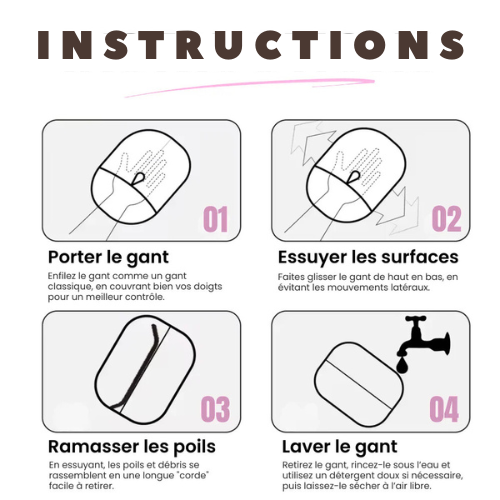 INSTRUCTIONS

01

Porter le gant

Enfilez le gant comme un gant classique, en couvrant bien vos doigts pour un meilleur contrôle.

02

Essuyer les surfaces

Faites glisser le gant de haut en bas, en évitant les mouvements latéraux.

03

Ramasser les poils

En essuyant, les poils et débris se rassemblent en une longue "corde" facile à retirer.

04

Laver le gant

Retirez le gant, rincez-le sous l'eau et utilisez un détergent doux si nécessaire, puis laissez-le sécher à l'air libre.